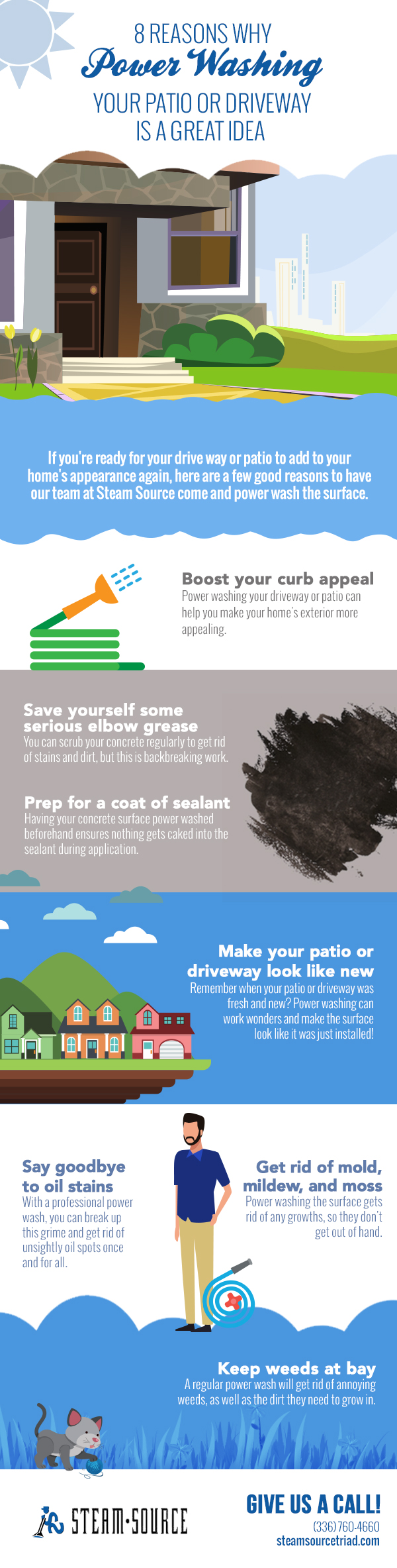 8 REASONS WHY
Power Washing
YOUR PATIO OR DRIVEWAY IS A GREAT IDEA

If you're ready for your drive way or patio to add to your home's appearance again, here are a few good reasons to have our team at Steam Source come and power wash the surface.

Boost your curb appeal
Power washing your driveway or patio can help you make your home's exterior more appealing.

Save yourself some serious elbow grease
You can scrub your concrete regularly to get rid of stains and dirt, but this is backbreaking work.

Prep for a coat of sealant
Having your concrete surface power washed beforehand ensures nothing gets caked into the sealant during application.

Make your patio or driveway look like new
Remember when your patio or driveway was fresh and new? Power washing can work wonders and make the surface look like it was just installed!

Say goodbye to oil stains
With a professional power wash, you can break up this grime and get rid of unsightly oil spots once and for all.

Get rid of mold, mildew, and moss
Power washing the surface gets rid of any growths, so they don't get out of hand.

Keep weeds at bay
A regular power wash will get rid of annoying weeds, as well as the dirt they need to grow in.

STEAM·SOURCE

GIVE US A CALL!
(336) 760-4660
steamsourcetriad.com